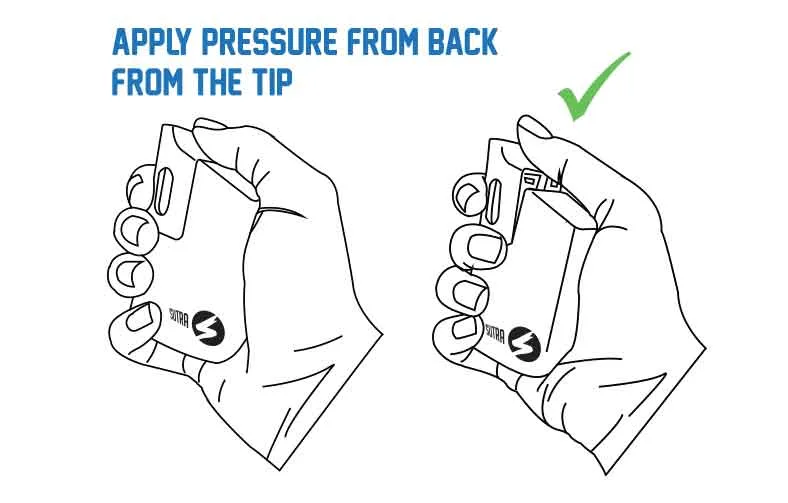 APPLY PRESSURE FROM BACK FROM THE TIP

SUTRA

SUTRA